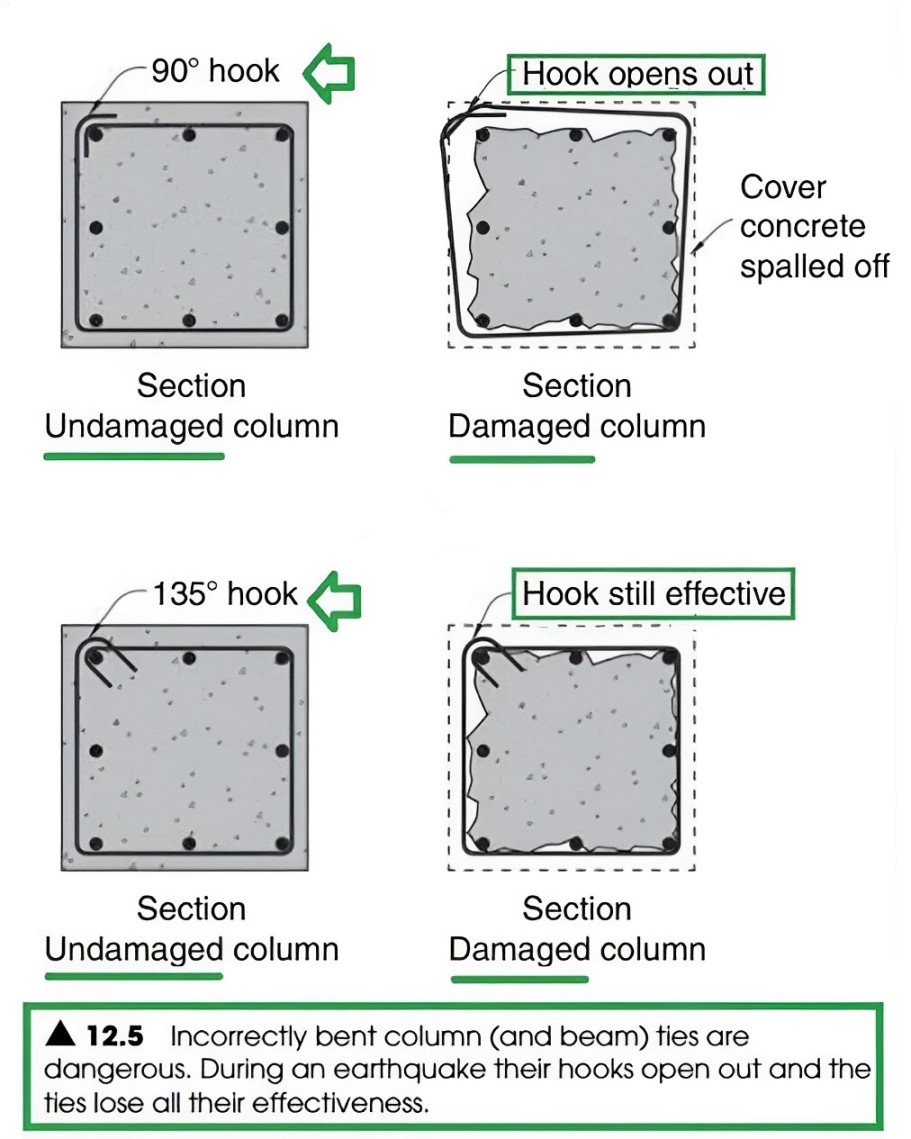 90° hook

Hook opens out

Cover concrete spalled off

Section
Undamaged column

Section
Damaged column

135° hook

Hook still effective

Section
Undamaged column

Section
Damaged column

▲ 12.5 Incorrectly bent column (and beam) ties are dangerous. During an earthquake their hooks open out and the ties lose all their effectiveness.