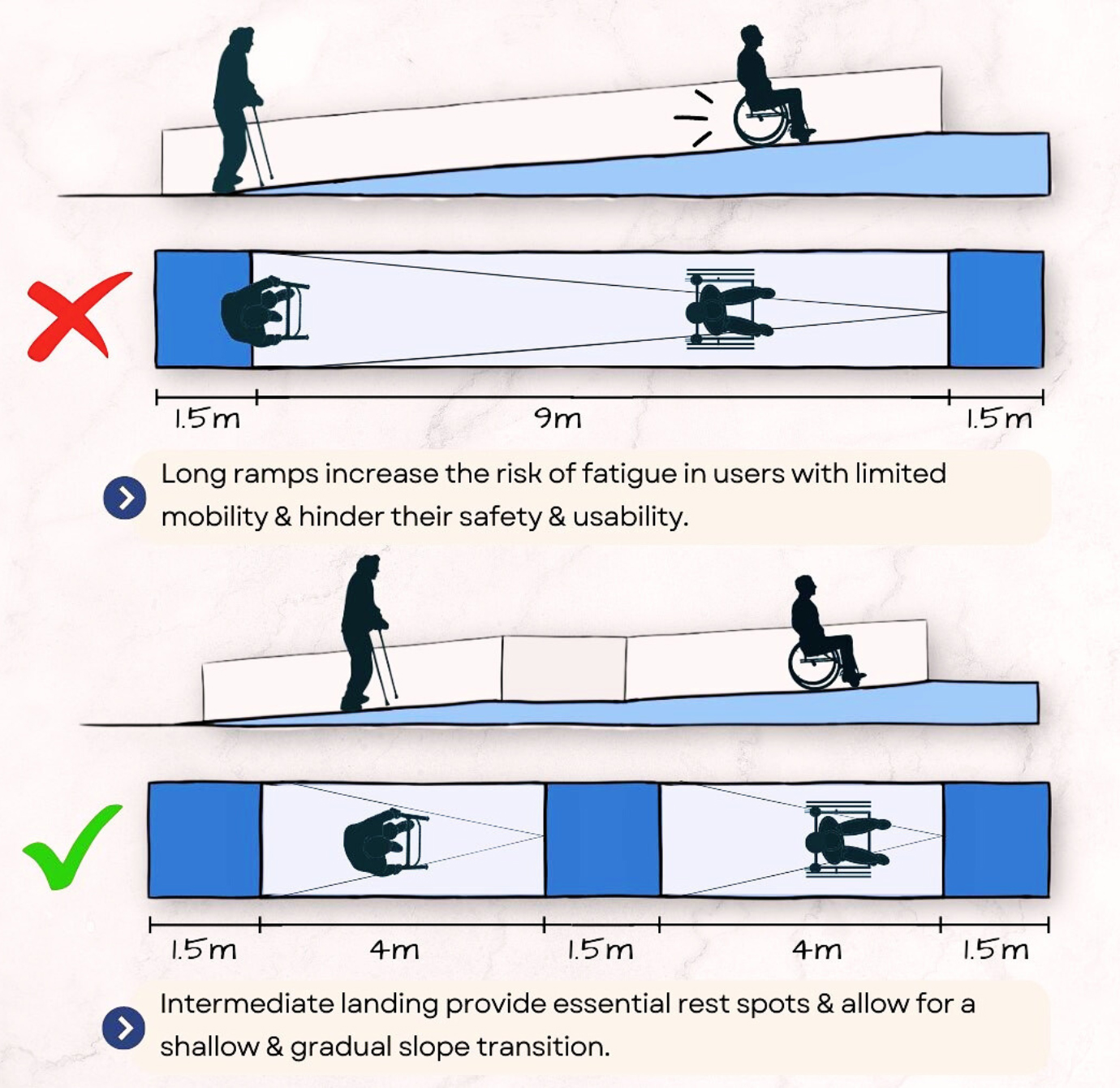 1.5m 9m 1.5m

Long ramps increase the risk of fatigue in users with limited mobility & hinder their safety & usability.

1.5m 4m 1.5m 4m 1.5m

Intermediate landing provide essential rest spots & allow for a shallow & gradual slope transition.