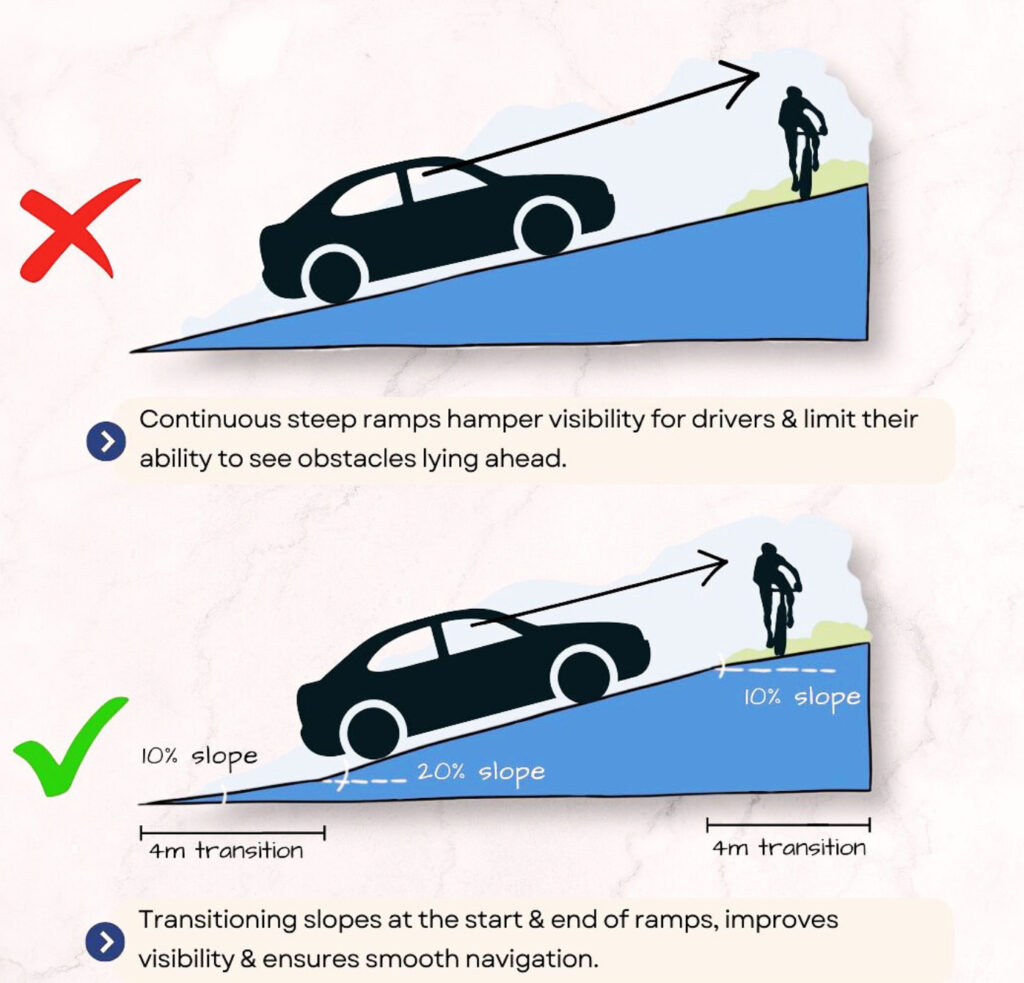 Continuous steep ramps hamper visibility for drivers & limit their ability to see obstacles lying ahead.

10% slope

20% slope

10% slope

4m transition

4m transition

Transitioning slopes at the start & end of ramps, improves visibility & ensures smooth navigation.